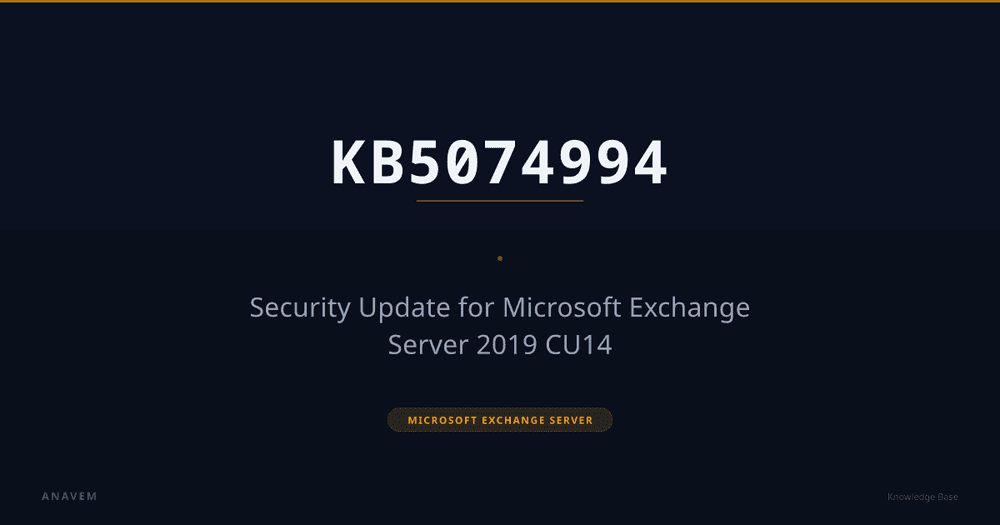 KB5074994

Security Update for Microsoft Exchange Server 2019 CU14

MICROSOFT EXCHANGE SERVER

ANAVEM

Knowledge Base