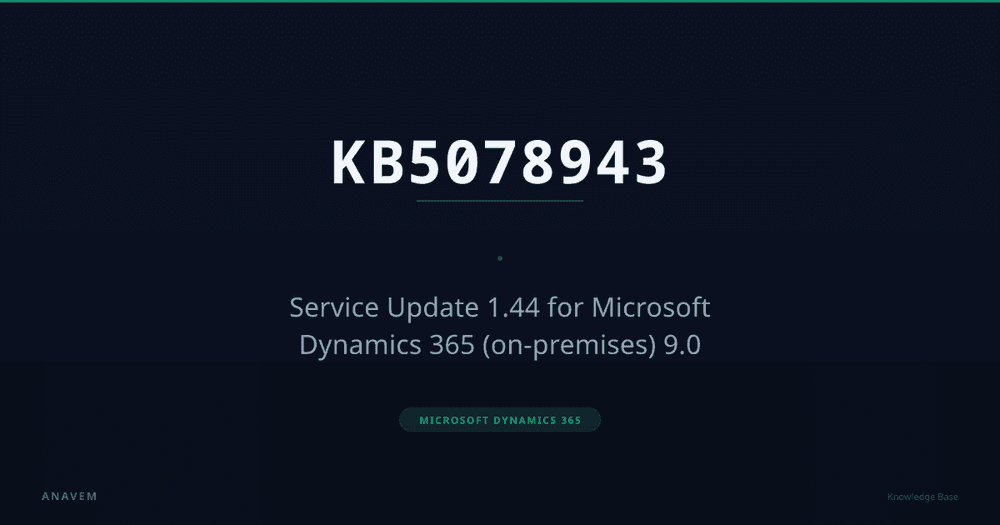 KB5078943

Service Update 1.44 for Microsoft Dynamics 365 (on-premises) 9.0

MICROSOFT DYNAMICS 365

ANAVEM

Knowledge Base